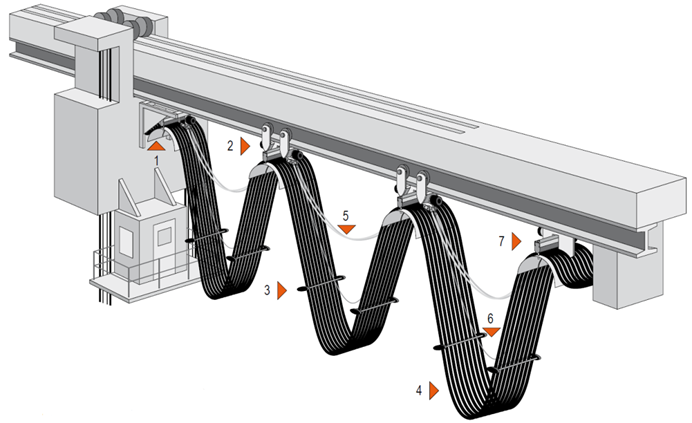 1
2
5
3
7
6
4