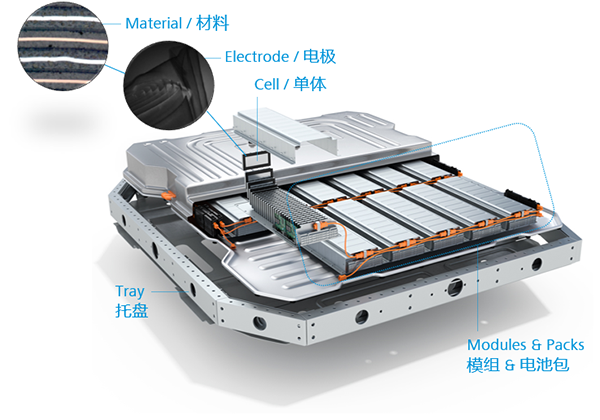 Material / 材料

Electrode / 电极

Cell / 单体

Tray
托盘

Modules & Packs
模组 & 电池包